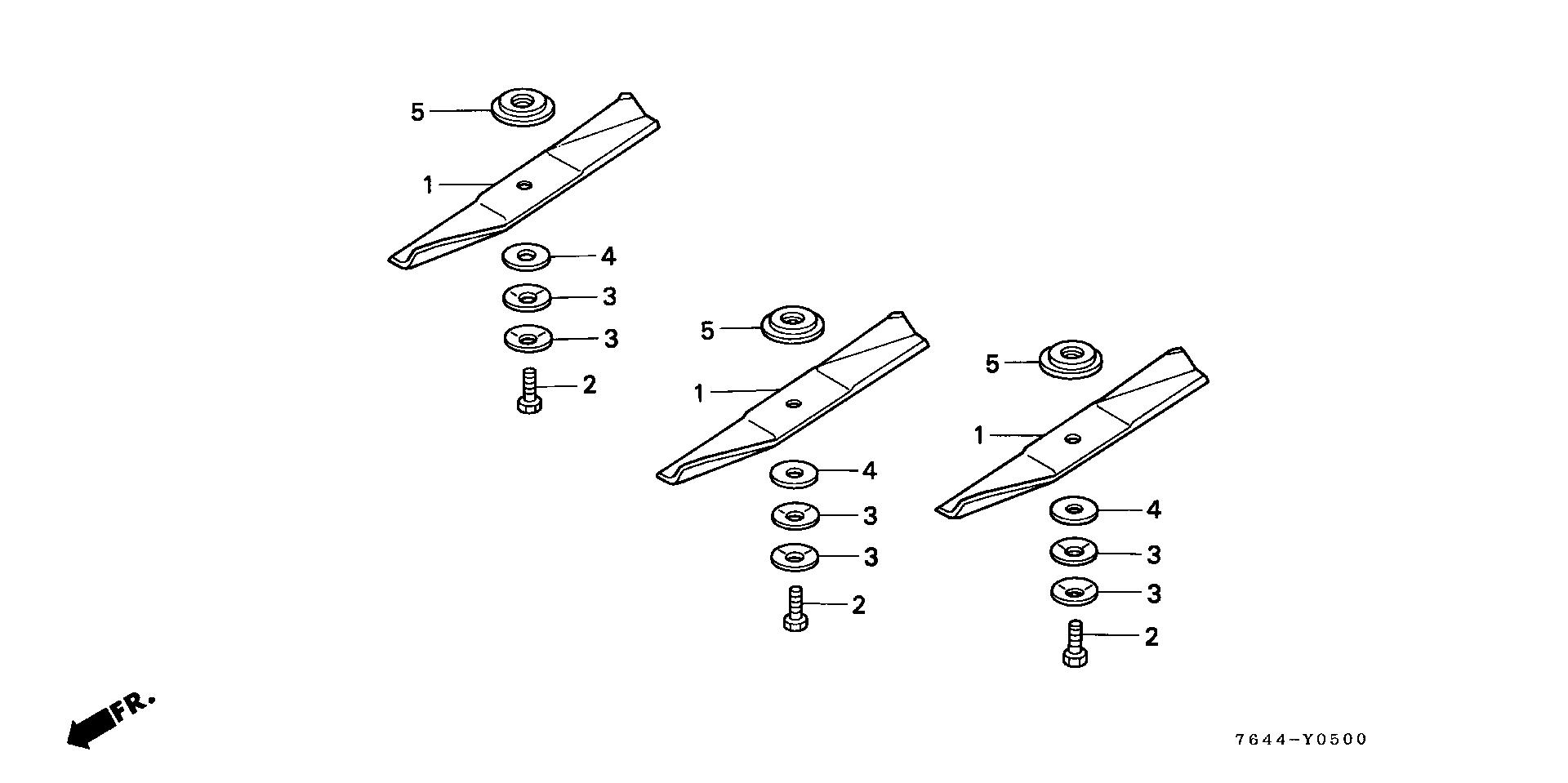 5
1
4
3
3
2
5
1
4
3
3
2
5
1
4
3
3
2
FR.
7644-Y0500